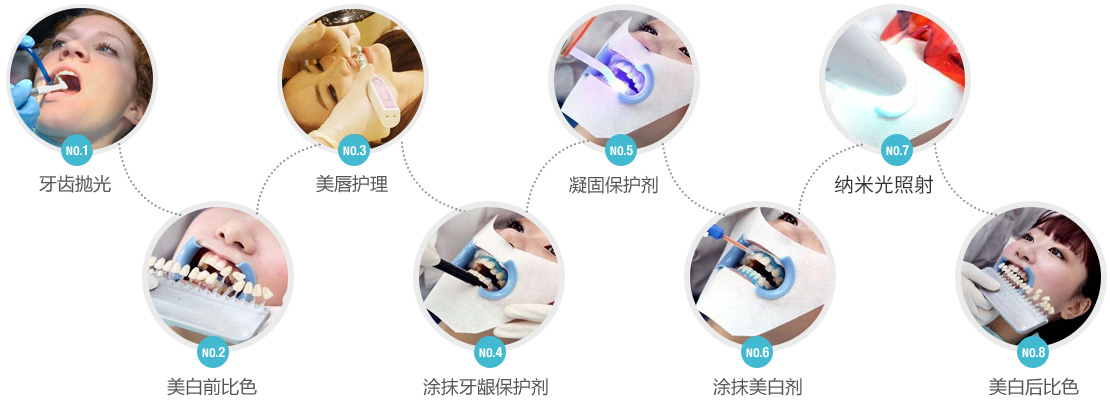 NO.1
牙齿抛光

NO.2
美白前比色

NO.3
美唇护理

NO.4
涂抹牙龈保护剂

NO.5
凝固保护剂

NO.6
涂抹美白剂

NO.7
纳米光照射

NO.8
美白后比色